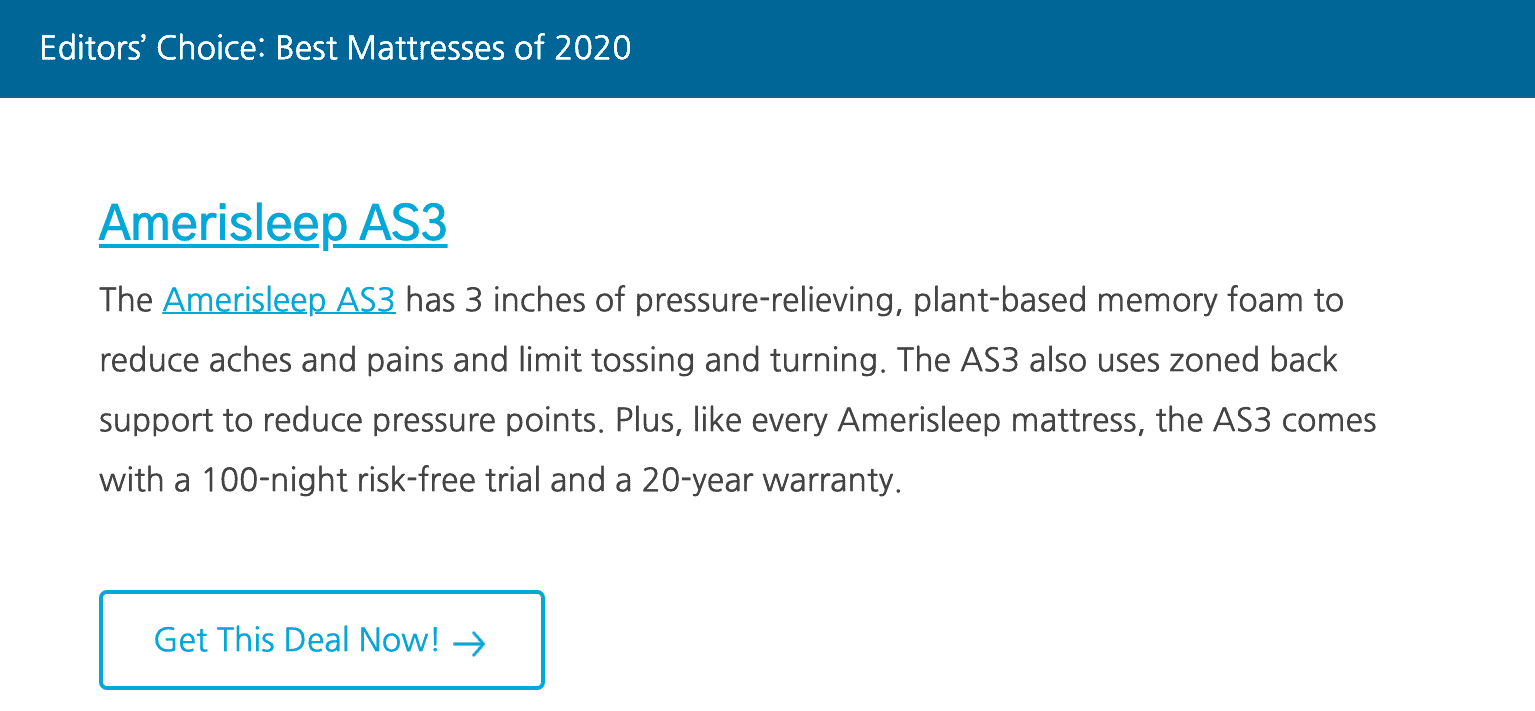 Editors' Choice: Best Mattresses of 2020

Amerisleep AS3

The Amerisleep AS3 has 3 inches of pressure-relieving, plant-based memory foam to reduce aches and pains and limit tossing and turning. The AS3 also uses zoned back support to reduce pressure points. Plus, like every Amerisleep mattress, the AS3 comes with a 100-night risk-free trial and a 20-year warranty.

Get This Deal Now! →